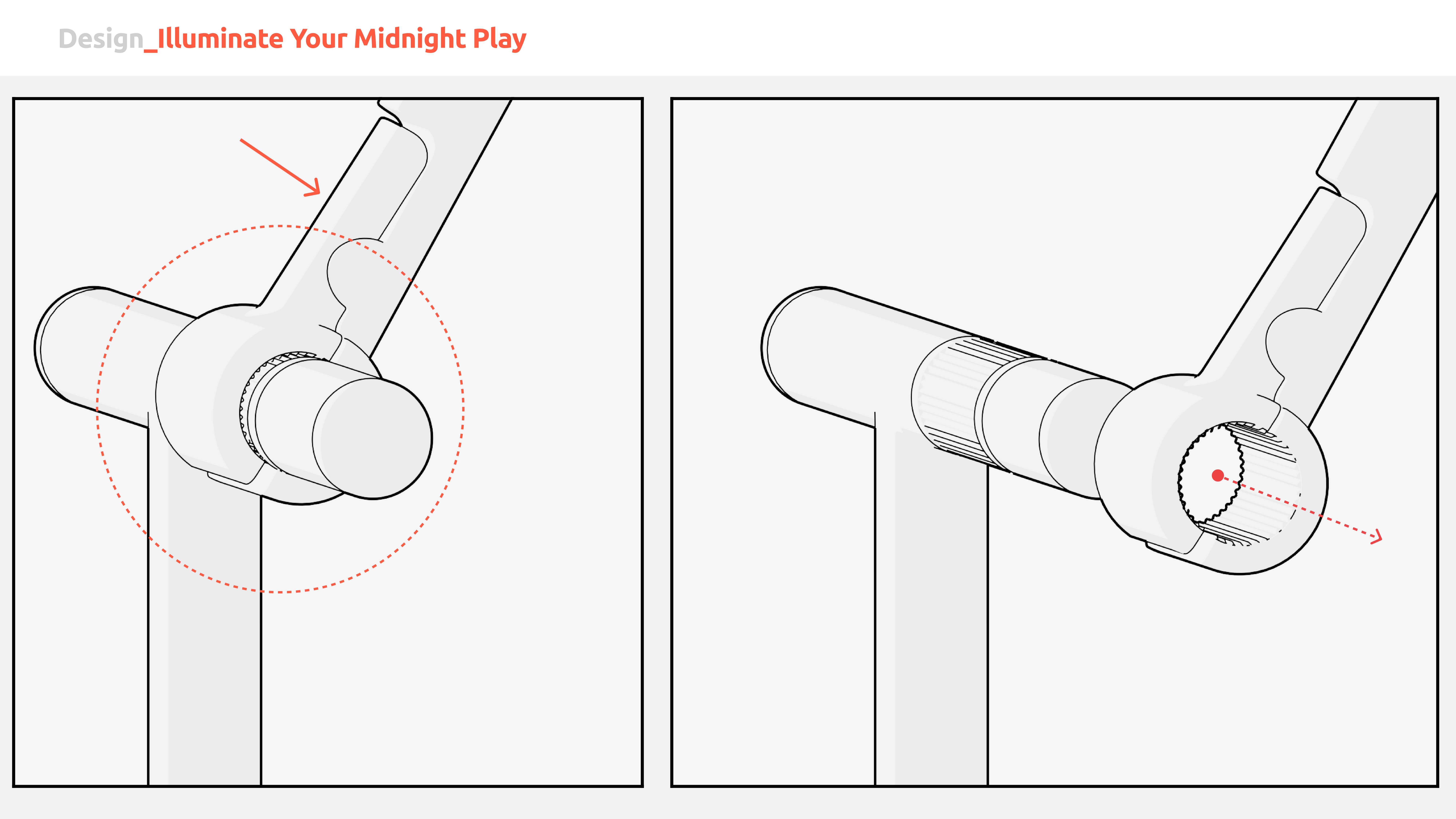 Design_Illuminate Your Midnight Play