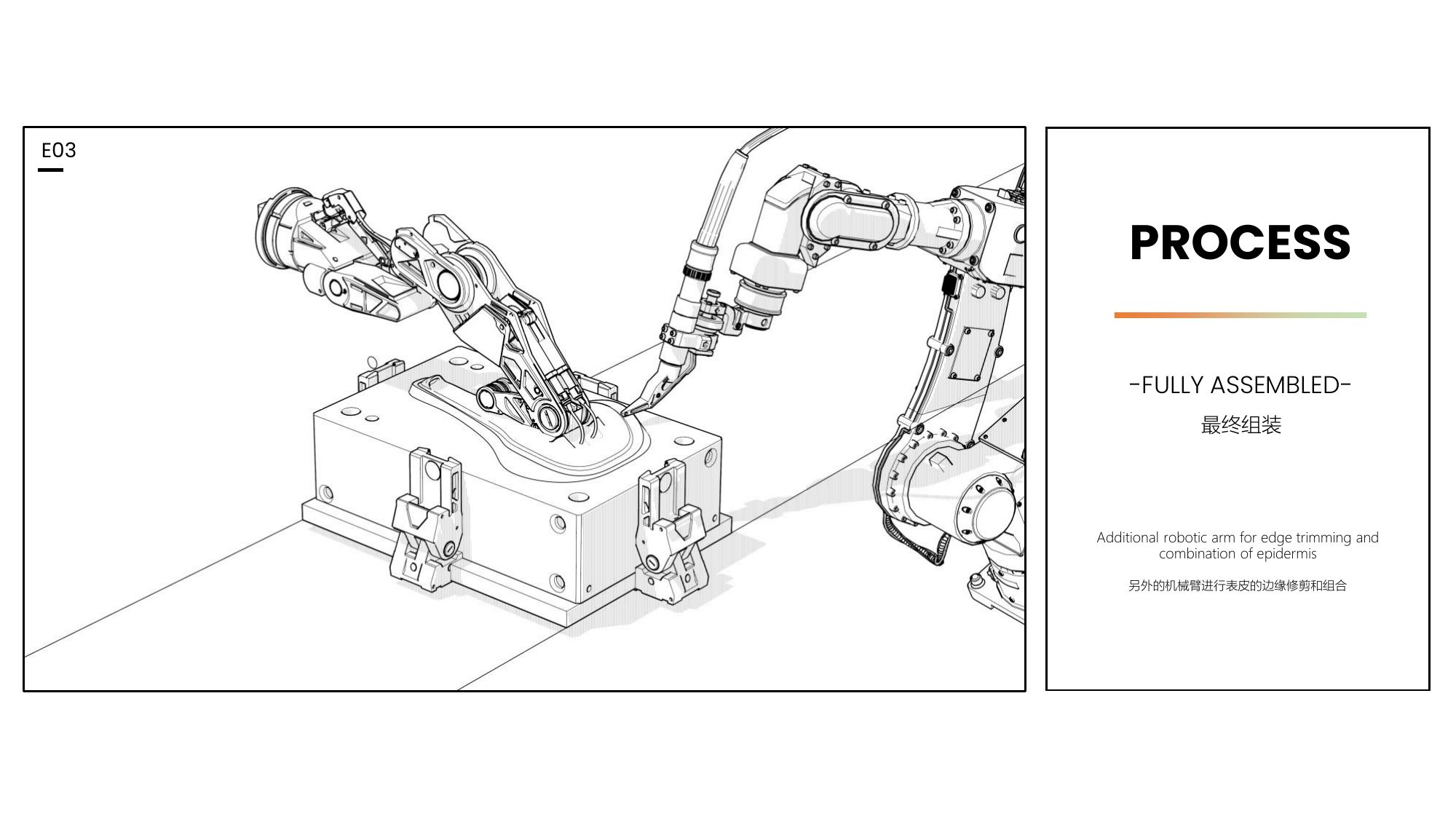 E03

PROCESS

-FULLY ASSEMBLED-

最终组装

Additional robotic arm for edge trimming and combination of epidermis

另外的机械臂进行表皮的边缘修剪和组合