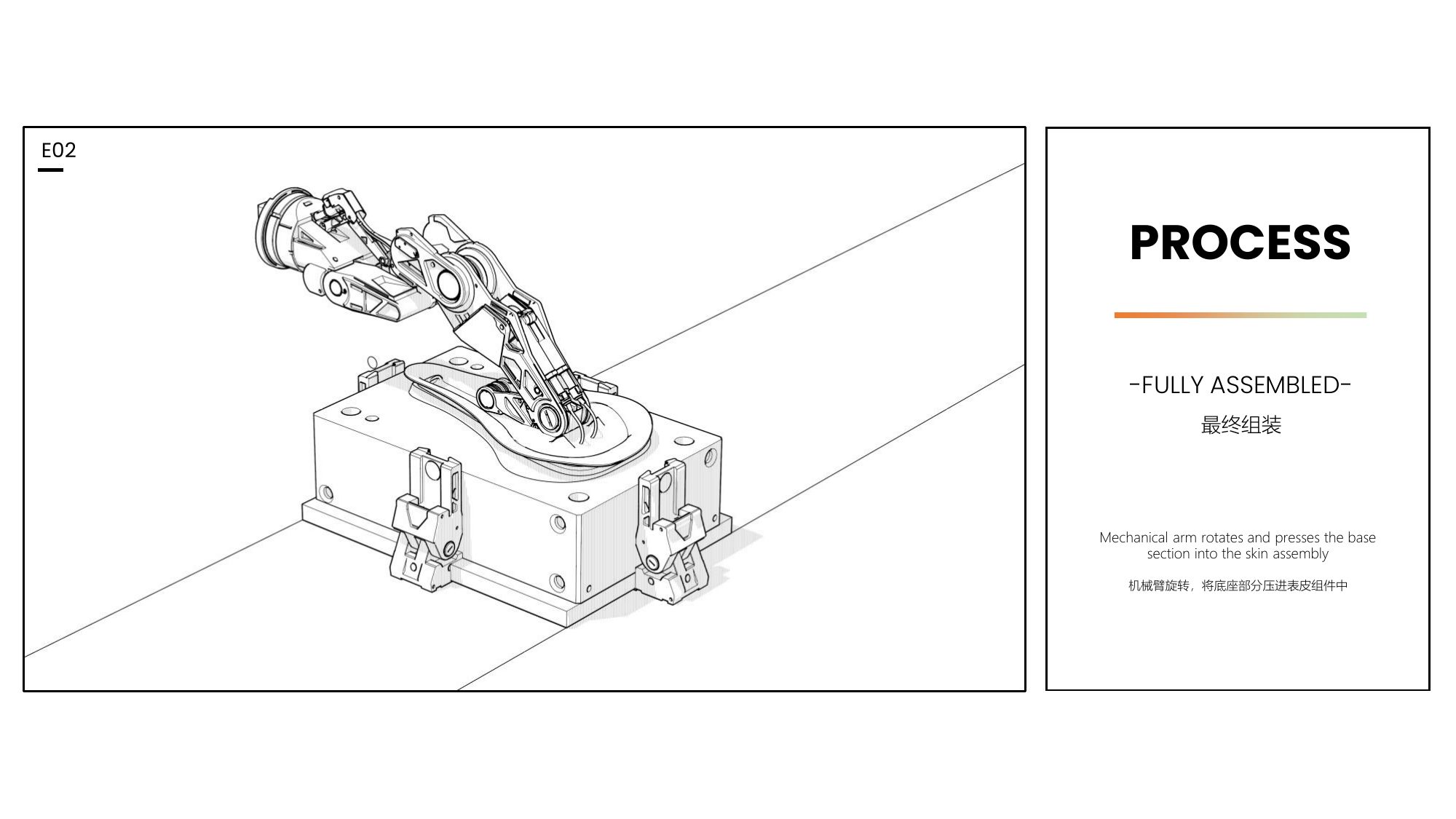 E02

PROCESS

-FULLY ASSEMBLED-

最终组装

Mechanical arm rotates and presses the base section into the skin assembly

机械臂旋转，将底座部分压进表皮组件中