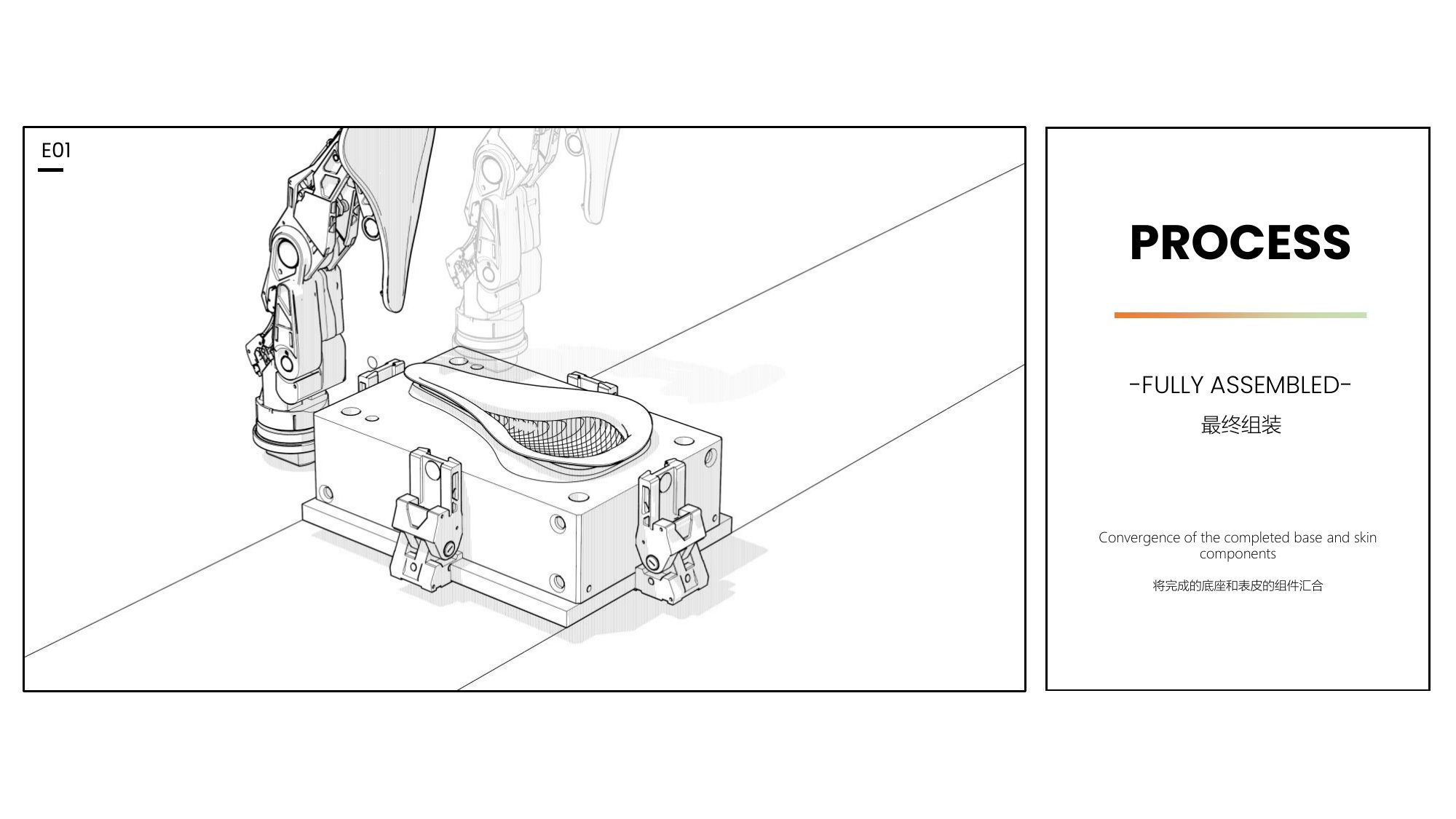 E01

PROCESS

-FULLY ASSEMBLED-

最终组装

Convergence of the completed base and skin components

将完成的底座和表皮的组件汇合