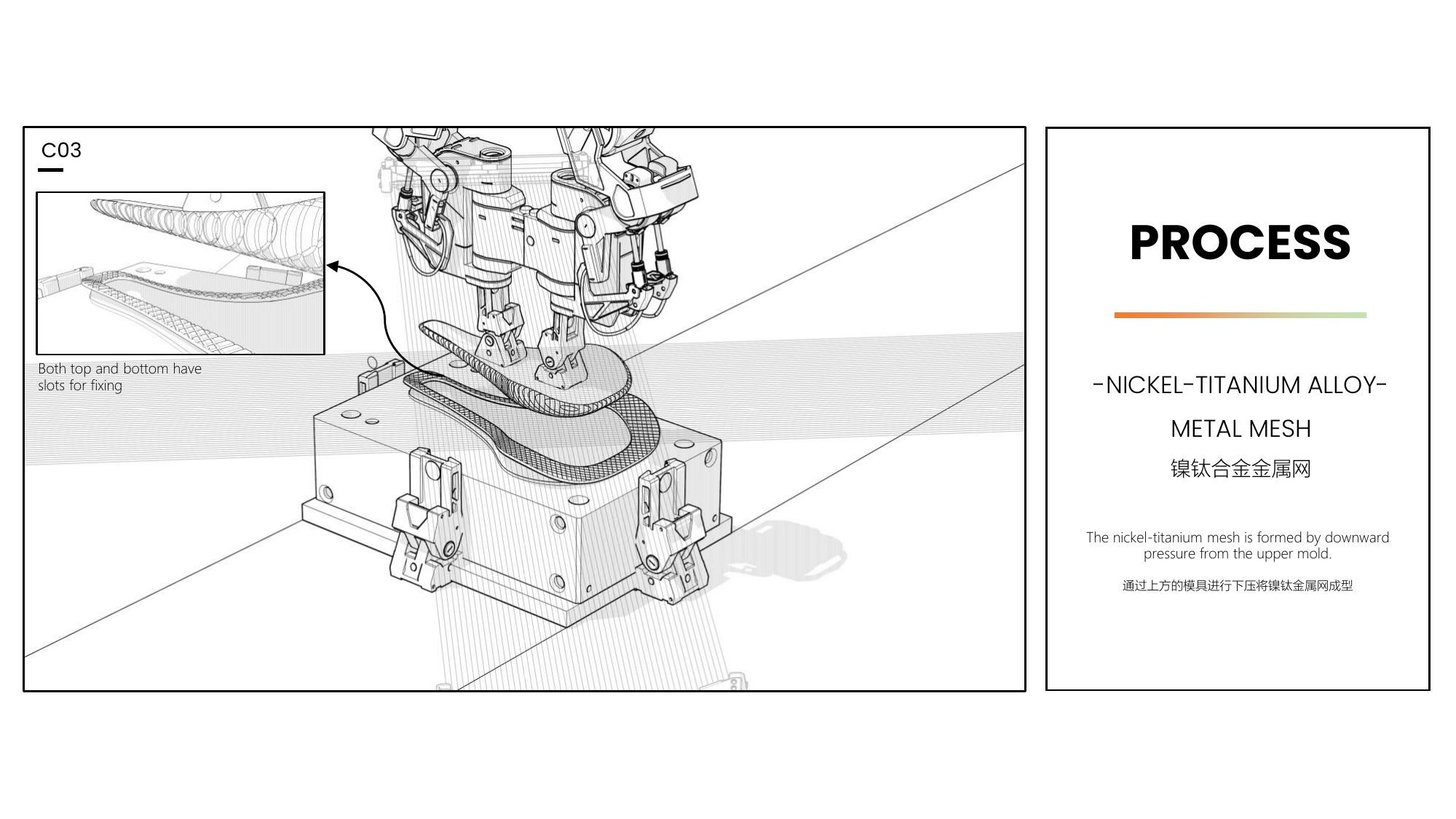 C03

Both top and bottom have slots for fixing

PROCESS

-NICKEL-TITANIUM ALLOY-

METAL MESH

镍钛合金金属网

The nickel-titanium mesh is formed by downward pressure from the upper mold.

通过上方的模具进行下压将镍钛金属网成型