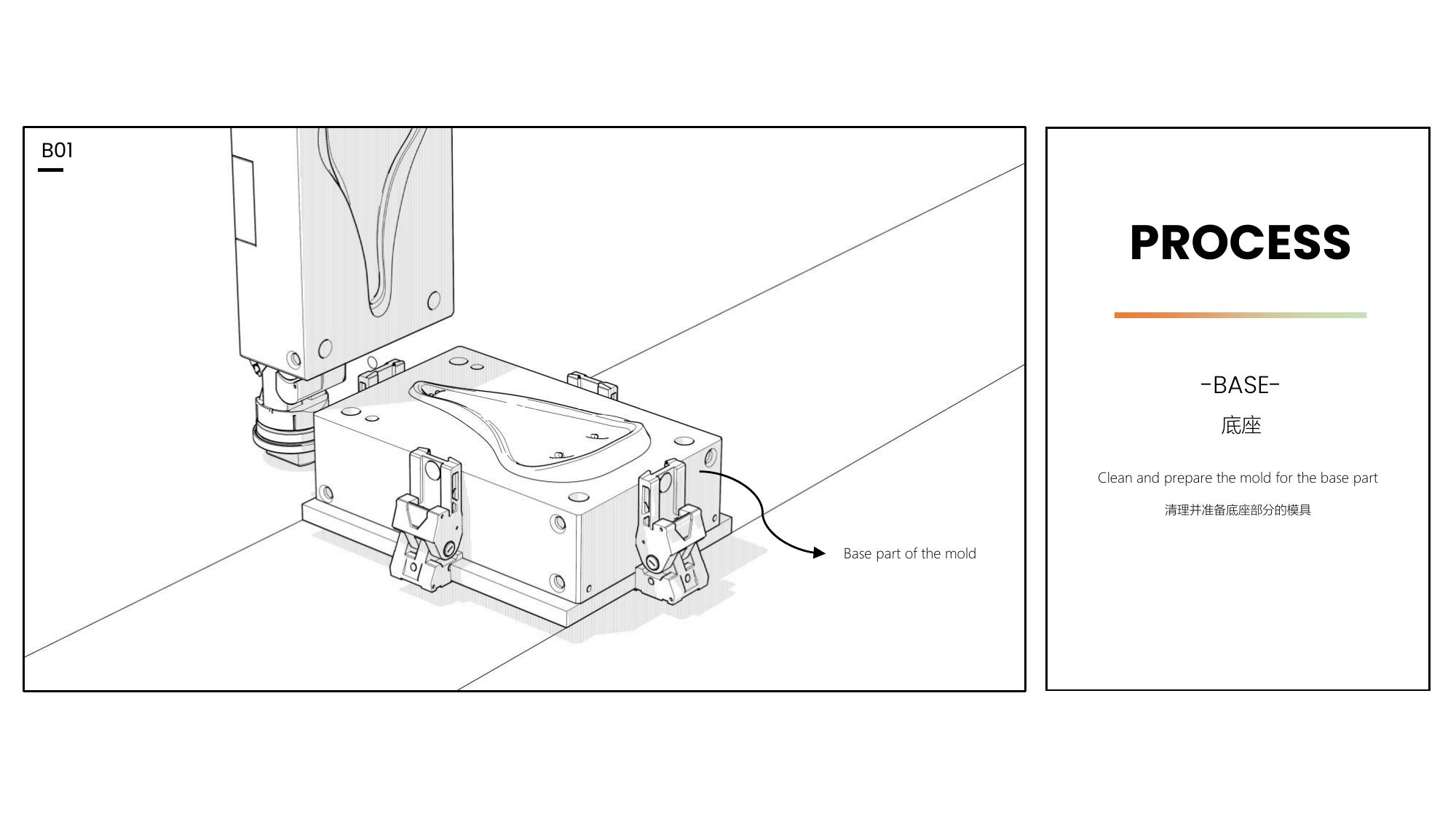 B01

Base part of the mold

PROCESS

-BASE-

底座

Clean and prepare the mold for the base part

清理并准备底座部分的模具