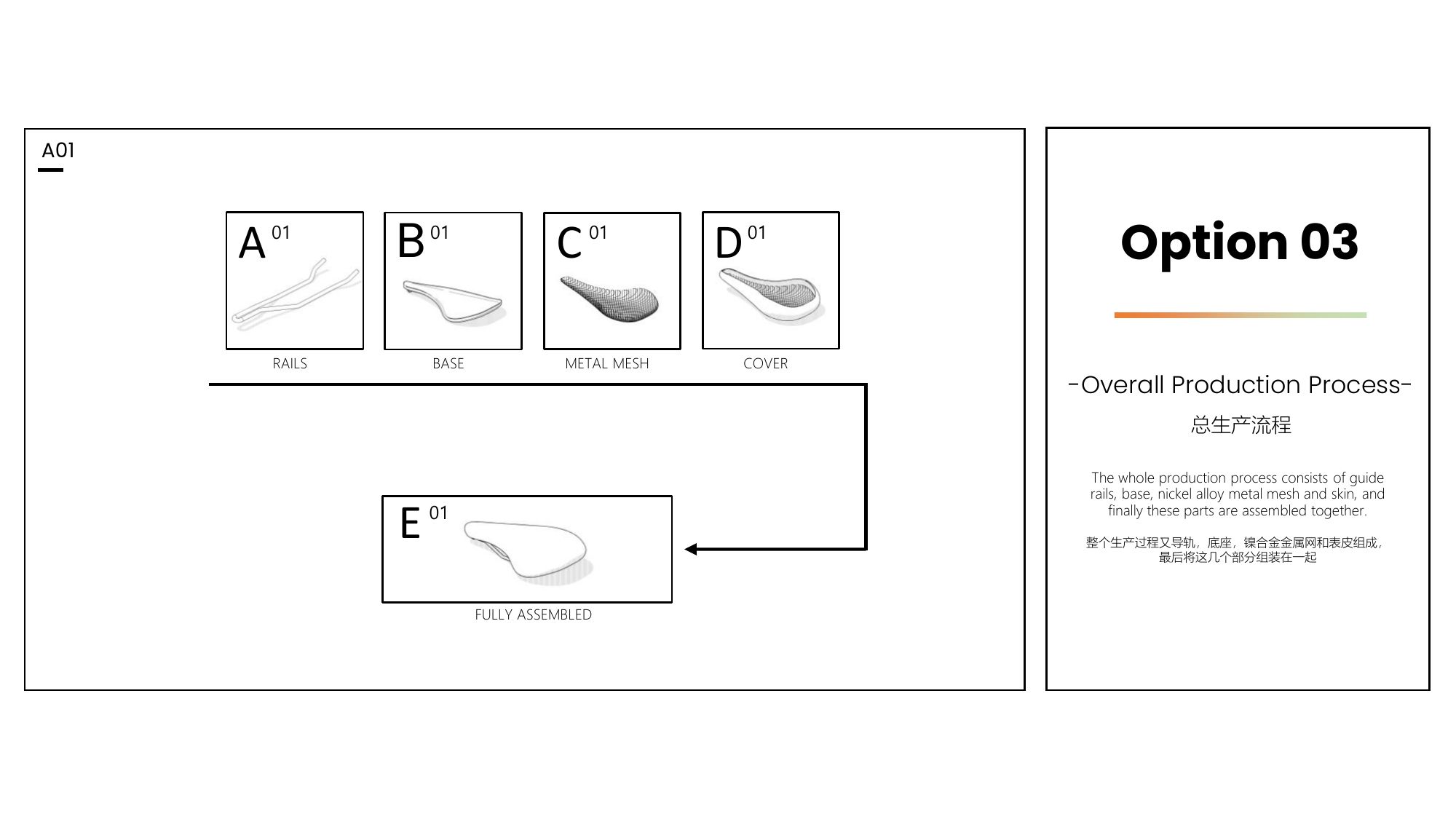 A01

A 01
RAILS

B 01
BASE

C 01
METAL MESH

D 01
COVER

E 01
FULLY ASSEMBLED

Option 03

-Overall Production Process-

总生产流程

The whole production process consists of guide rails, base, nickel alloy metal mesh and skin, and finally these parts are assembled together.

整个生产过程又导轨，底座，镍合金金属网和表皮组成，最后将这几个部分组装在一起