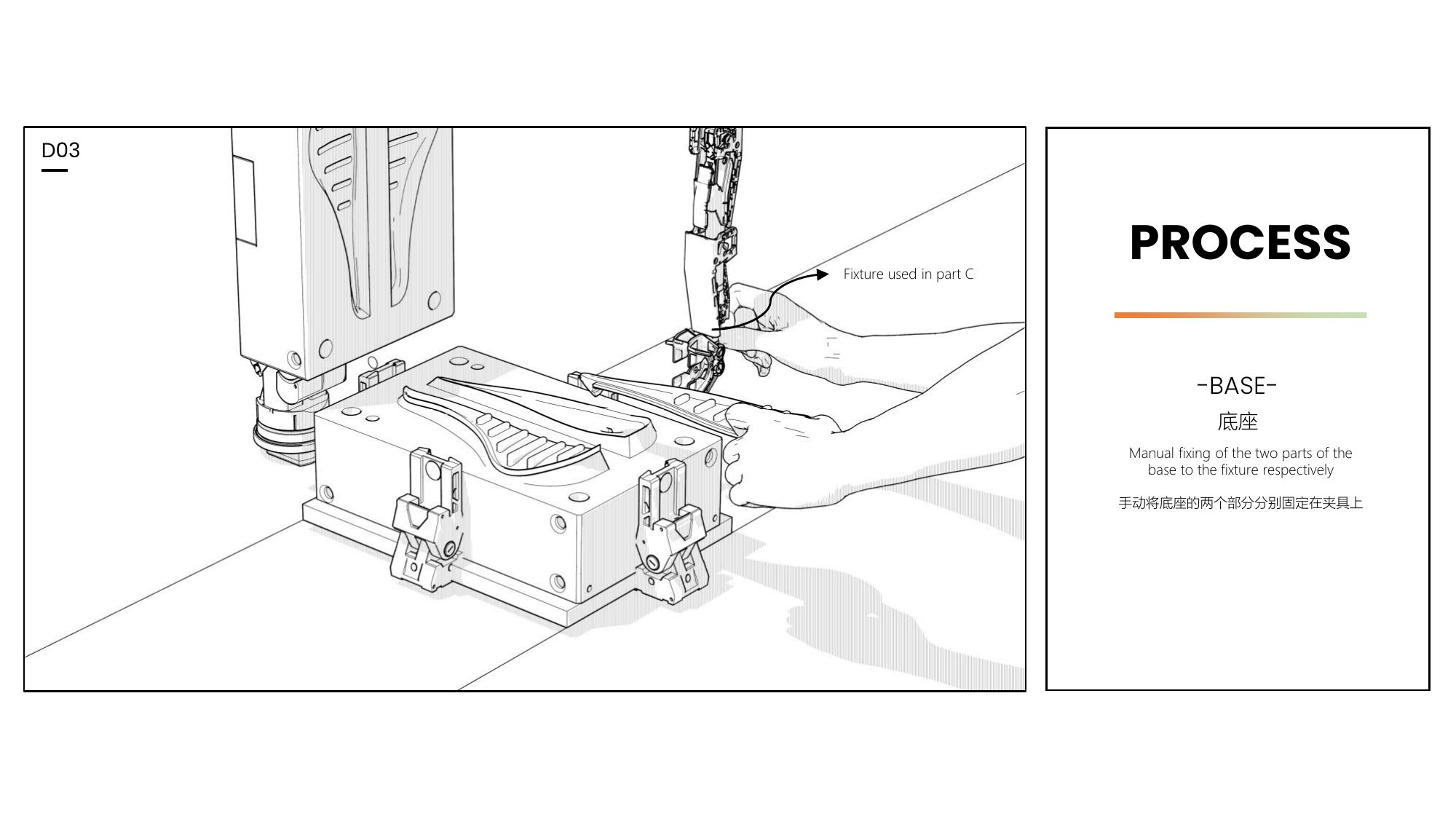 D03

Fixture used in part C

PROCESS

-BASE-

底座

Manual fixing of the two parts of the base to the fixture respectively

手动将底座的两个部分分别固定在夹具上