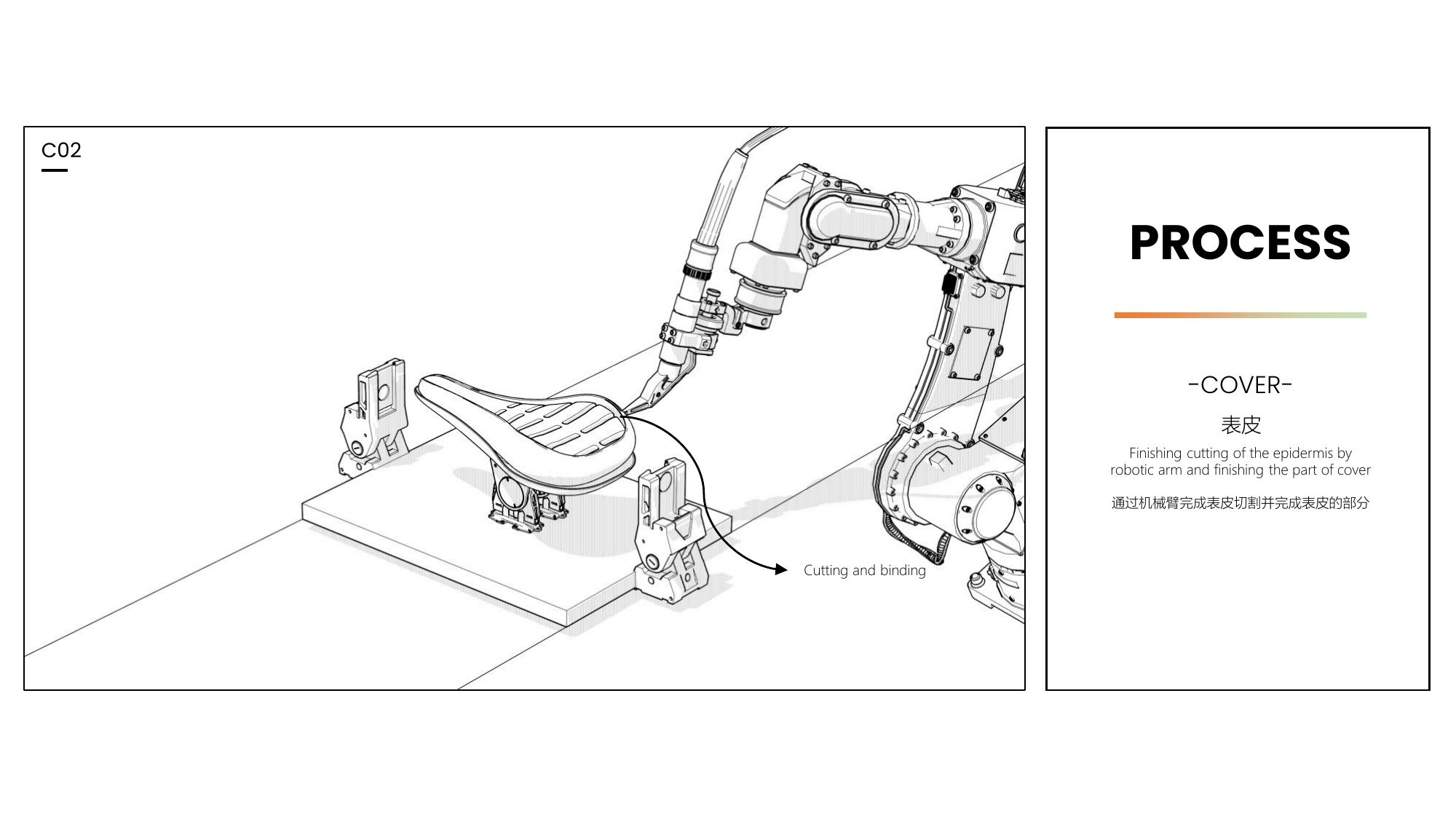 C02

Cutting and binding

PROCESS

-COVER-

表皮

Finishing cutting of the epidermis by robotic arm and finishing the part of cover

通过机械臂完成表皮切割并完成表皮的部分