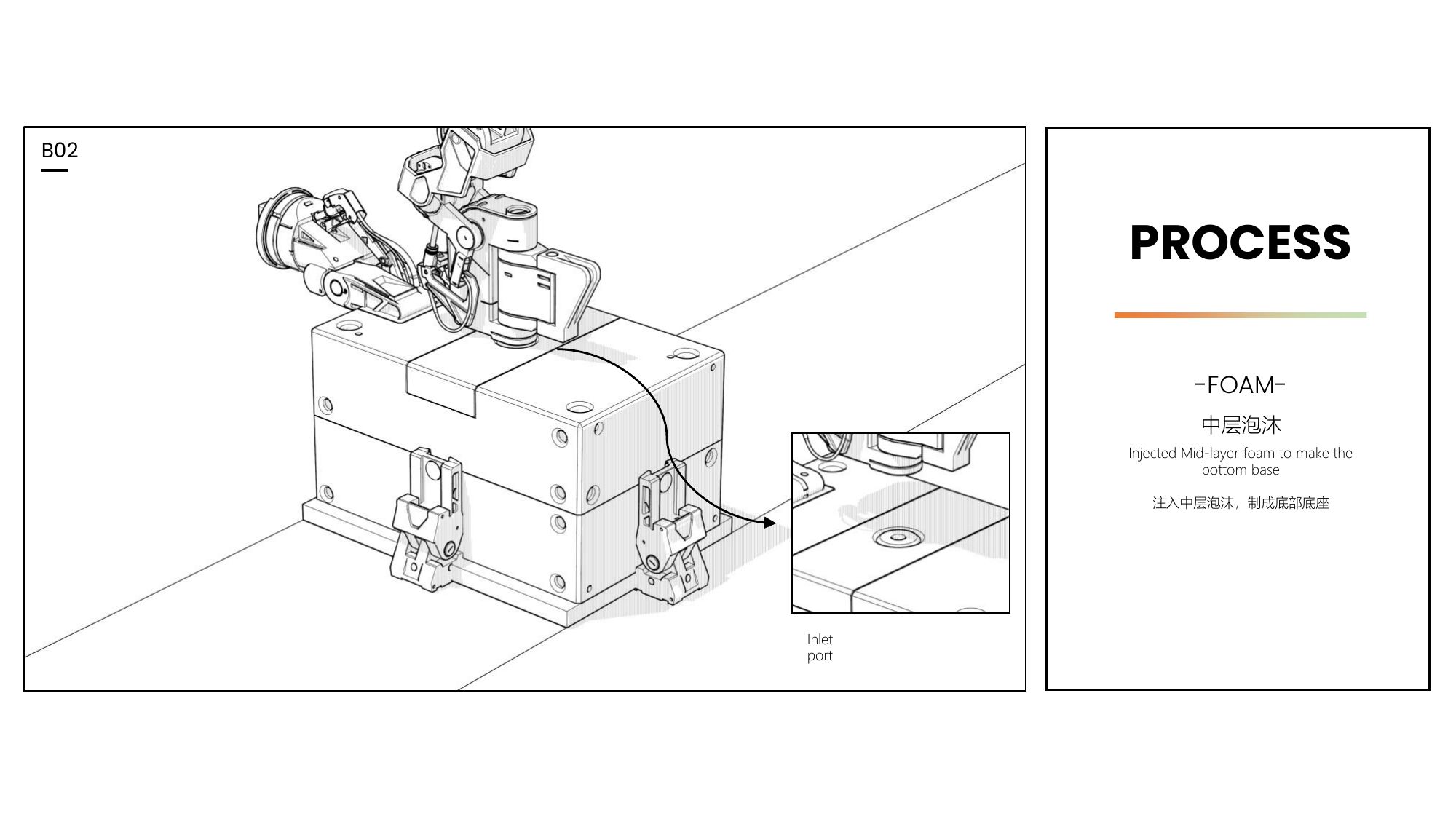 B02

Inlet port

PROCESS

-FOAM-

中层泡沫

Injected Mid-layer foam to make the bottom base

注入中层泡沫，制成底部底座