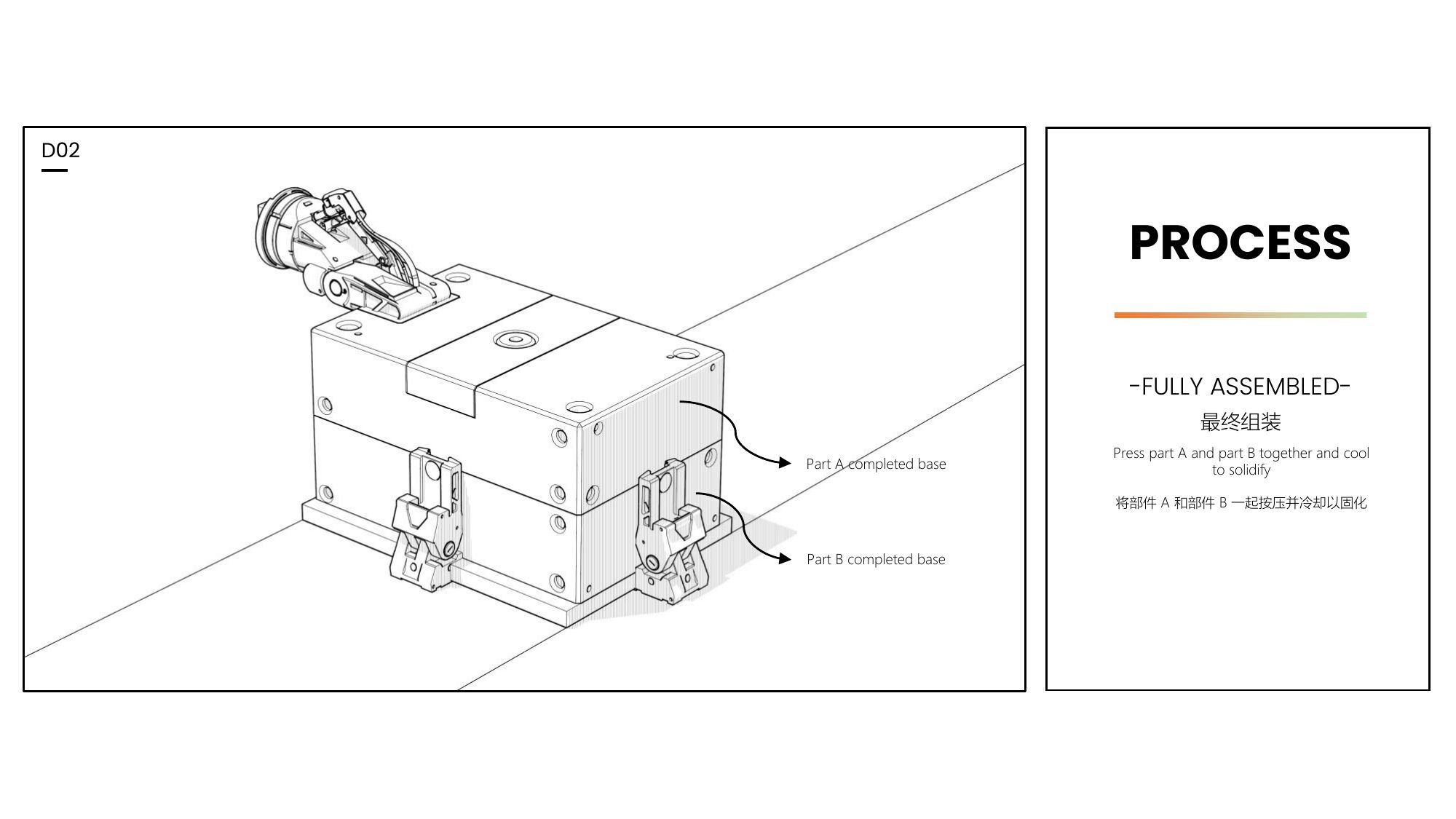 D02

Part A completed base

Part B completed base

PROCESS

-FULLY ASSEMBLED-

最终组装

Press part A and part B together and cool to solidify

将部件 A 和部件 B 一起按压并冷却以固化