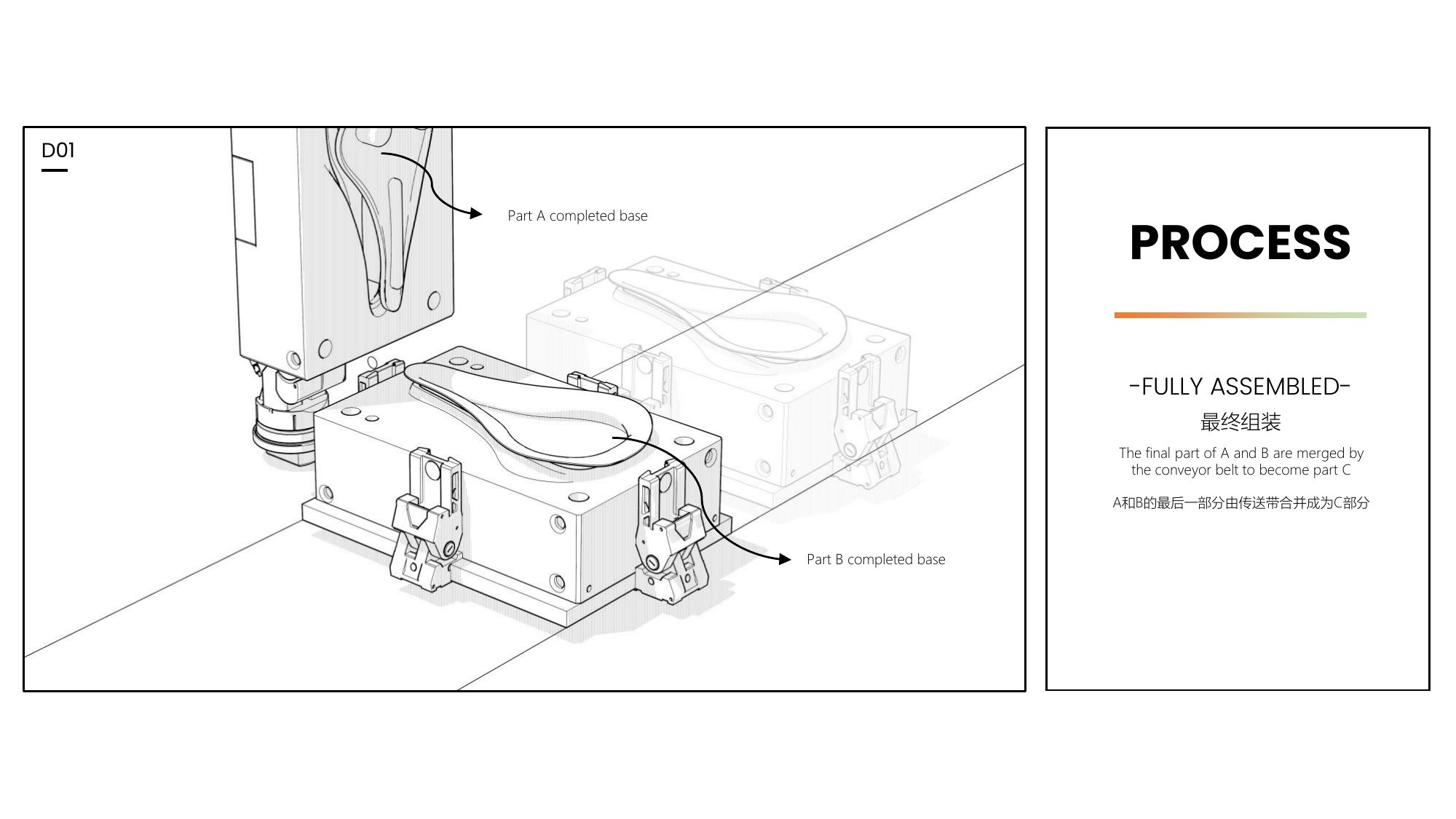 D01

Part A completed base

Part B completed base

PROCESS

-FULLY ASSEMBLED-

最终组装

The final part of A and B are merged by the conveyor belt to become part C

A和B的最后一部分由传送带合并成为C部分