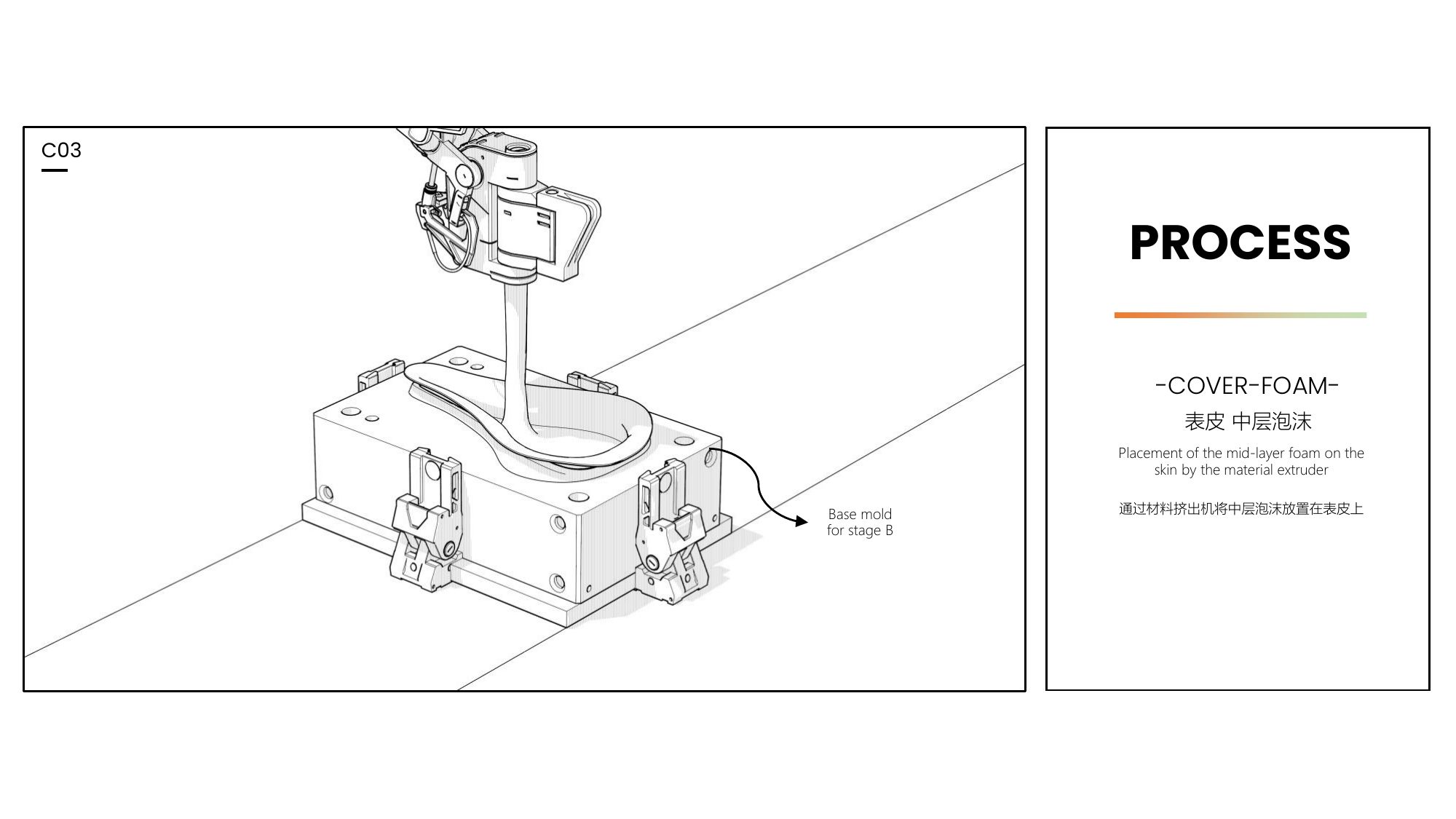 C03

Base mold for stage B

PROCESS

-COVER-FOAM-

表皮 中层泡沫

Placement of the mid-layer foam on the skin by the material extruder

通过材料挤出机将中层泡沫放置在表皮上