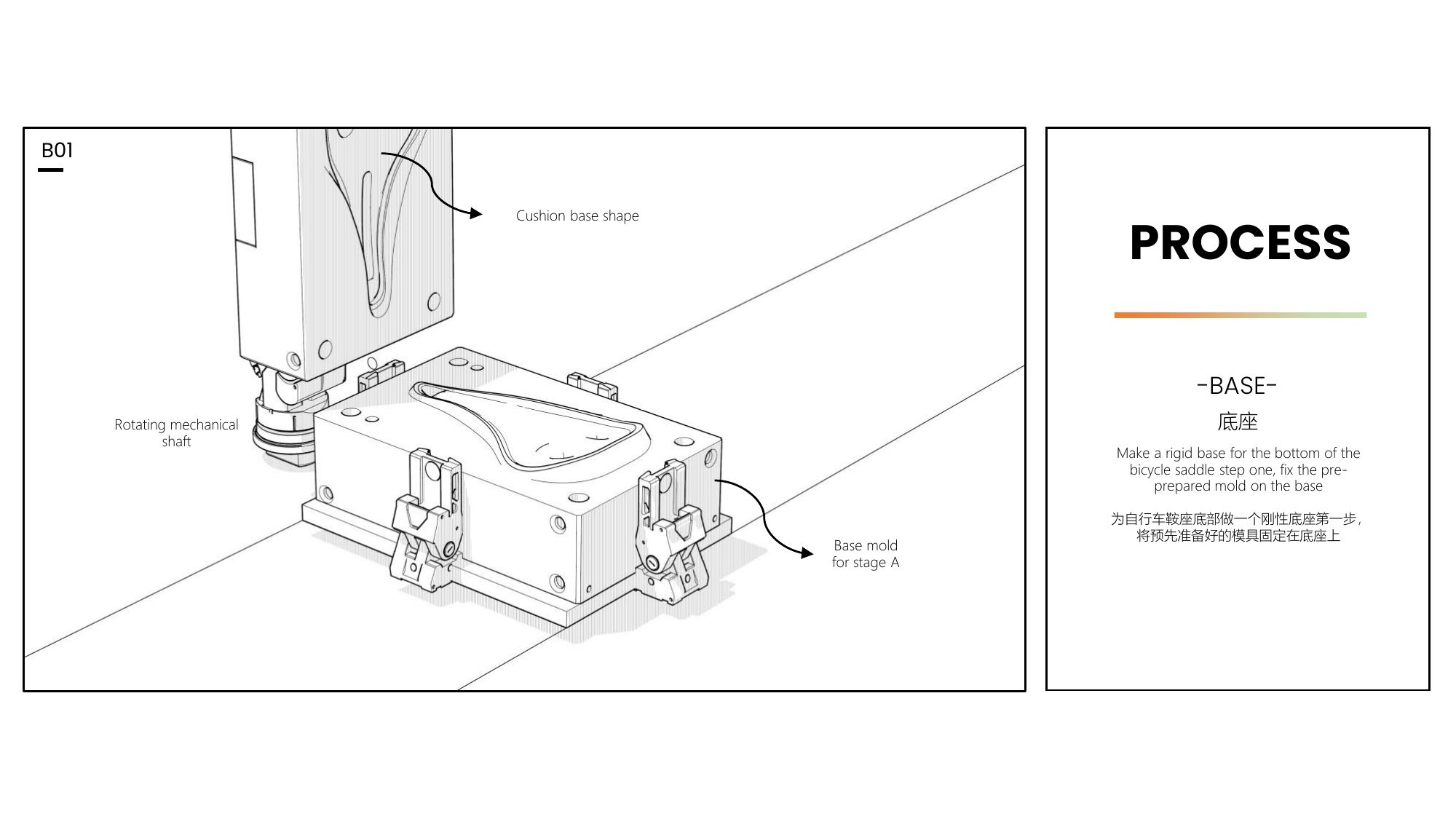 B01

Cushion base shape

Rotating mechanical shaft

Base mold for stage A

PROCESS

-BASE-

底座

Make a rigid base for the bottom of the bicycle saddle step one, fix the pre-prepared mold on the base

为自行车鞍座底部做一个刚性底座第一步，将预先准备好的模具固定在底座上