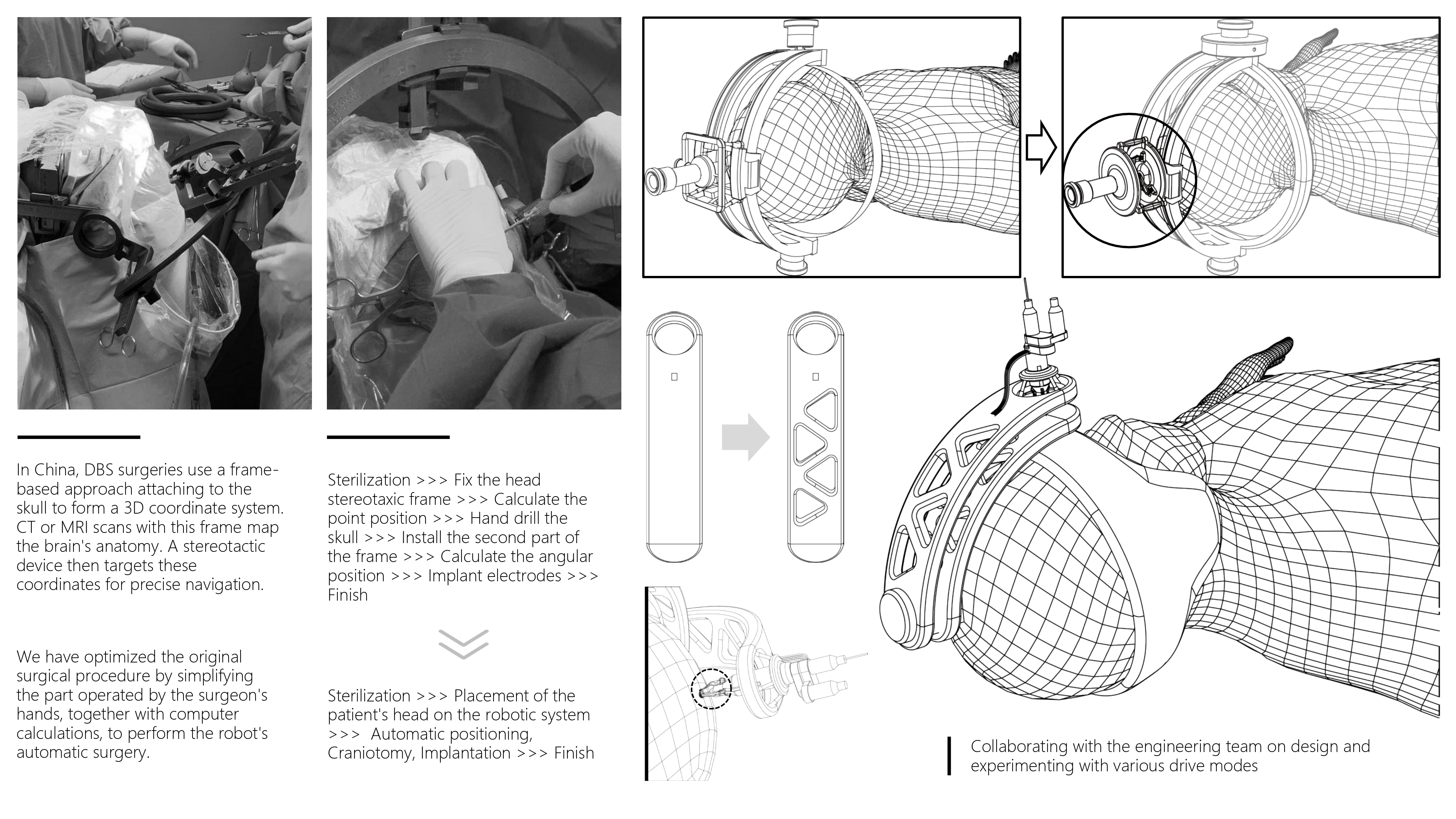 In China, DBS surgeries use a frame-based approach attaching to the skull to form a 3D coordinate system. CT or MRI scans with this frame map the brain's anatomy. A stereotactic device then targets these coordinates for precise navigation.

We have optimized the original surgical procedure by simplifying the part operated by the surgeon's hands, together with computer calculations, to perform the robot's automatic surgery.

Sterilization >>> Fix the head stereotaxic frame >>> Calculate the point position >>> Hand drill the skull >>> Install the second part of the frame >>> Calculate the angular position >>> Implant electrodes >>> Finish

Sterilization >>> Placement of the patient's head on the robotic system >>> Automatic positioning, Craniotomy, Implantation >>> Finish

Collaborating with the engineering team on design and experimenting with various drive modes